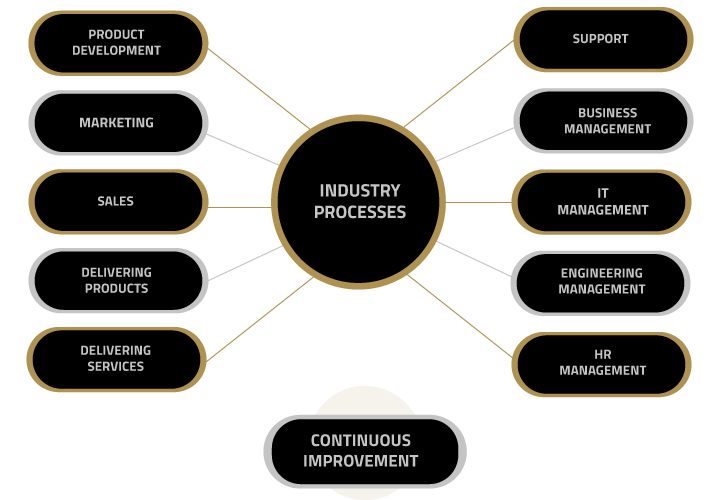 PRODUCT DEVELOPMENT

MARKETING

SALES

DELIVERING PRODUCTS

DELIVERING SERVICES

INDUSTRY PROCESSES

SUPPORT

BUSINESS MANAGEMENT

IT MANAGEMENT

ENGINEERING MANAGEMENT

HR MANAGEMENT

CONTINUOUS IMPROVEMENT