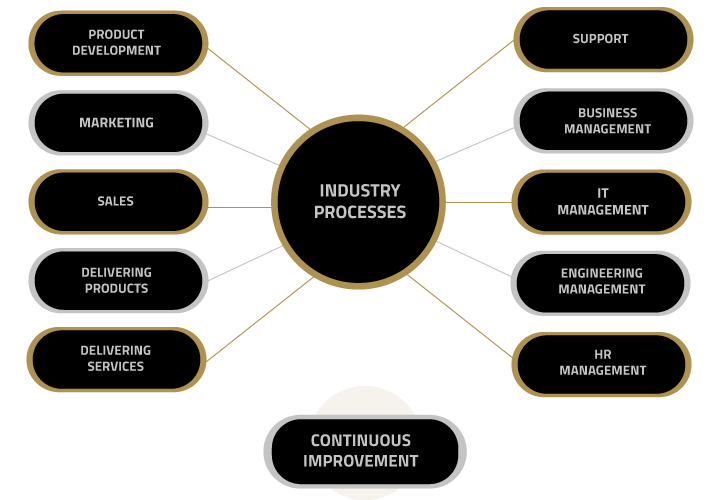 PRODUCT DEVELOPMENT

MARKETING

SALES

DELIVERING PRODUCTS

DELIVERING SERVICES

INDUSTRY PROCESSES

SUPPORT

BUSINESS MANAGEMENT

IT MANAGEMENT

ENGINEERING MANAGEMENT

HR MANAGEMENT

CONTINUOUS IMPROVEMENT