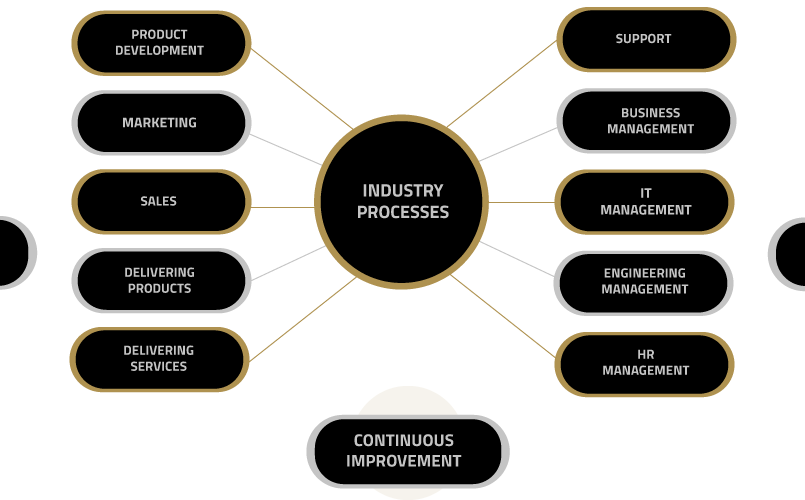 PRODUCT DEVELOPMENT

MARKETING

SALES

DELIVERING PRODUCTS

DELIVERING SERVICES

INDUSTRY PROCESSES

SUPPORT

BUSINESS MANAGEMENT

IT MANAGEMENT

ENGINEERING MANAGEMENT

HR MANAGEMENT

CONTINUOUS IMPROVEMENT