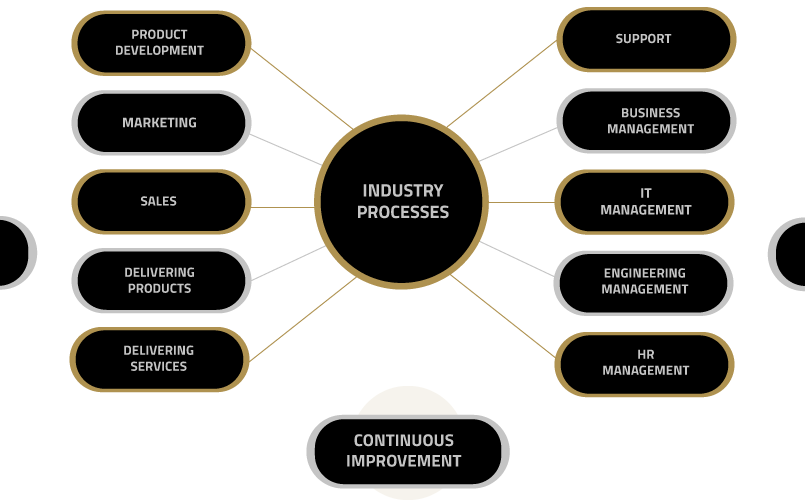 PRODUCT DEVELOPMENT

MARKETING

SALES

DELIVERING PRODUCTS

DELIVERING SERVICES

INDUSTRY PROCESSES

SUPPORT

BUSINESS MANAGEMENT

IT MANAGEMENT

ENGINEERING MANAGEMENT

HR MANAGEMENT

CONTINUOUS IMPROVEMENT